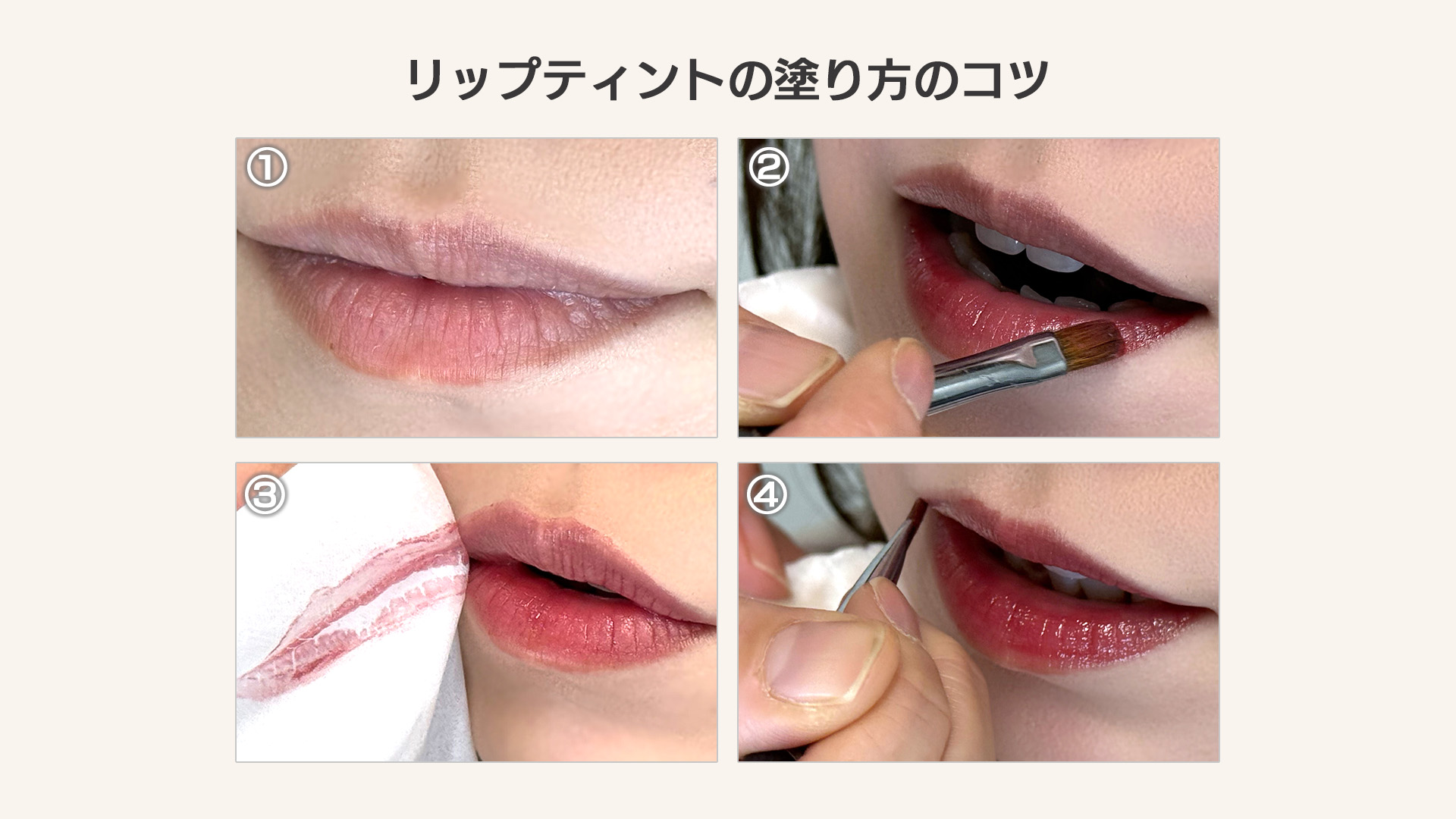 リップティントの塗り方のコツ

①

②

③

④