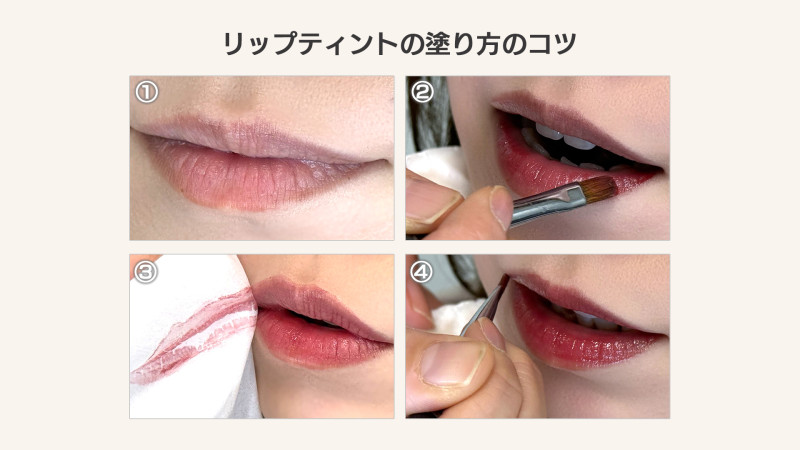 リップティントの塗り方のコツ

①

②

③

④